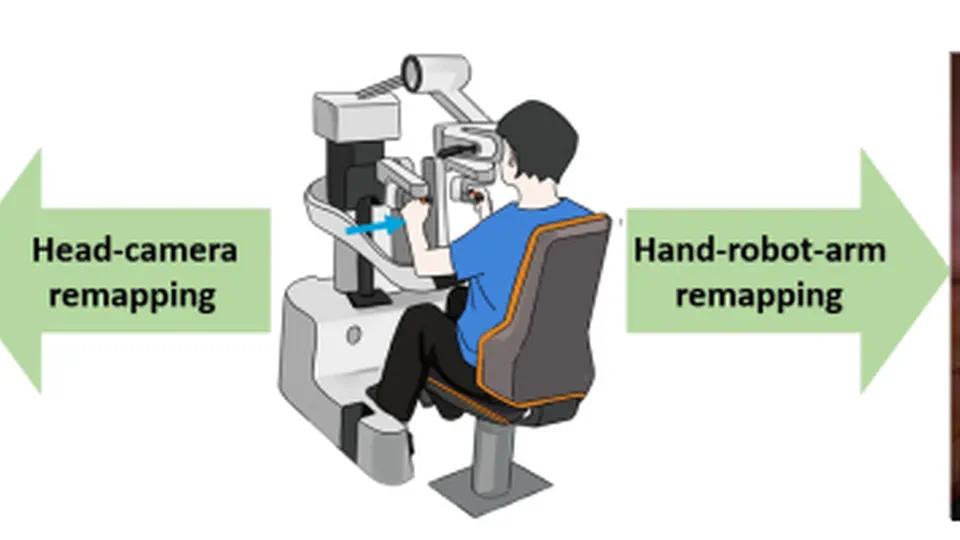 Head-camera remapping

Hand-robot-arm remapping